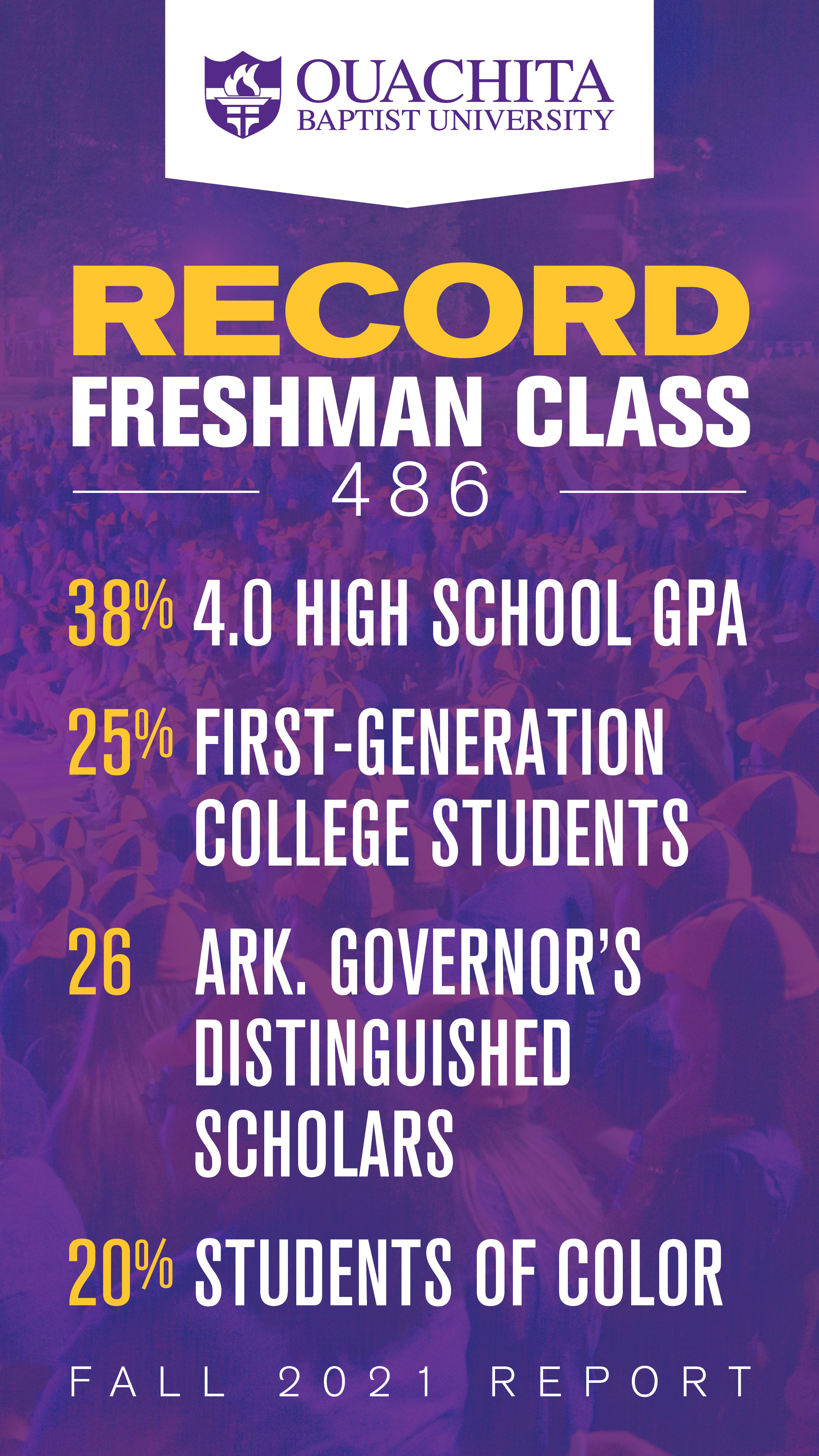 OUACHITA
BAPTIST UNIVERSITY

RECORD
FRESHMAN CLASS
486

38% 4.0 HIGH SCHOOL GPA

25% FIRST-GENERATION COLLEGE STUDENTS

26 ARK. GOVERNOR'S DISTINGUISHED SCHOLARS

20% STUDENTS OF COLOR

FALL 2021 REPORT